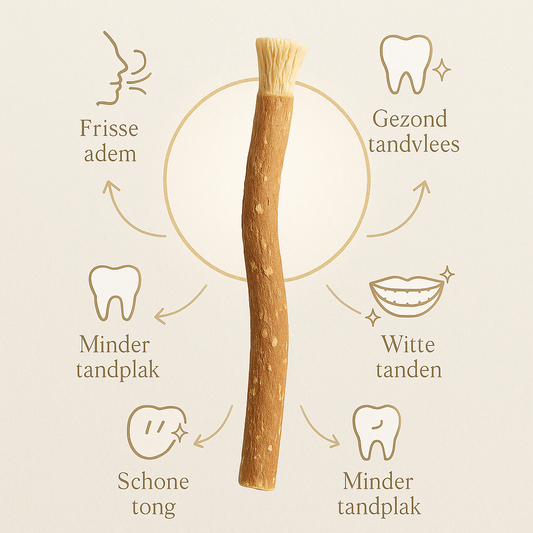 Frisse adem

Gezond tandvlees

Minder tandplak

Witte tanden

Schone tong

Minder tandplak